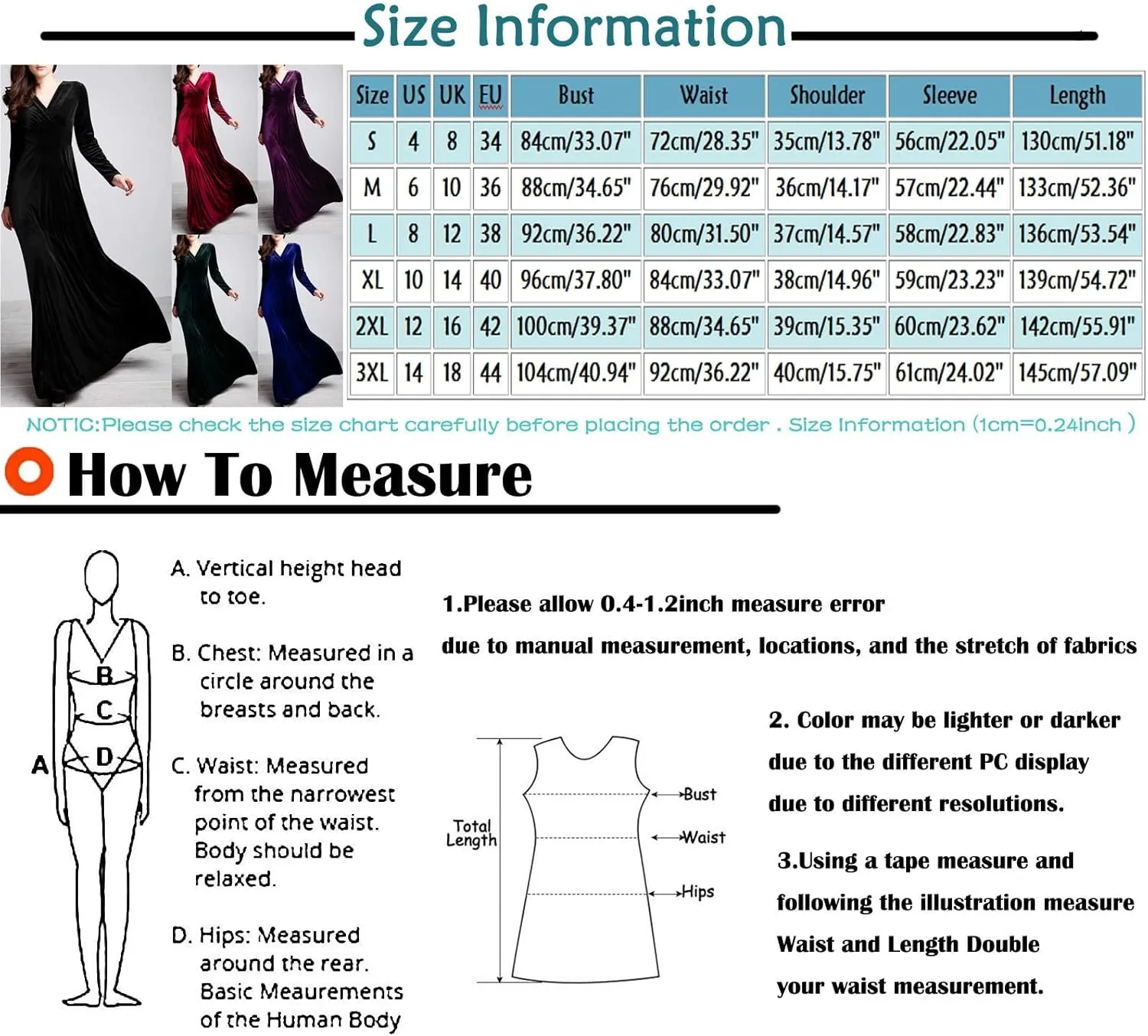 Size Information

| Size | US | UK | EU | Bust | Waist | Shoulder | Sleeve | Length |
|---|---|---|---|---|---|---|---|---|
| S | 4 | 8 | 34 | 84cm/33.07" | 72cm/28.35" | 35cm/13.78" | 56cm/22.05" | 130cm/51.18" |
| M | 6 | 10 | 36 | 88cm/34.65" | 76cm/29.92" | 36cm/14.17" | 57cm/22.44" | 133cm/52.36" |
| L | 8 | 12 | 38 | 92cm/36.22" | 80cm/31.50" | 37cm/14.57" | 58cm/22.83" | 136cm/53.54" |
| XL | 10 | 14 | 40 | 96cm/37.80" | 84cm/33.07" | 38cm/14.96" | 59cm/23.23" | 139cm/54.72" |
| 2XL | 12 | 16 | 42 | 100cm/39.37" | 88cm/34.65" | 39cm/15.35" | 60cm/23.62" | 142cm/55.91" |
| 3XL | 14 | 18 | 44 | 104cm/40.94" | 92cm/36.22" | 40cm/15.75" | 61cm/24.02" | 145cm/57.09" |

NOTIC:Please check the size chart carefully before placing the order . Size Information (1cm=0.24inch )

How To Measure

B
C
A
D

A. Vertical height head to toe.

B. Chest: Measured in a circle around the breasts and back.

C. Waist: Measured from the narrowest point of the waist. Body should be relaxed.

D. Hips: Measured around the rear. Basic Meaurements of the Human Body

1.Please allow 0.4-1.2inch measure error

due to manual measurement, locations, and the stretch of fabrics

Total Length
Bust
Waist
Hips

2. Color may be lighter or darker due to the different PC display due to different resolutions.

3.Using a tape measure and following the illustration measure Waist and Length Double your waist measurement.